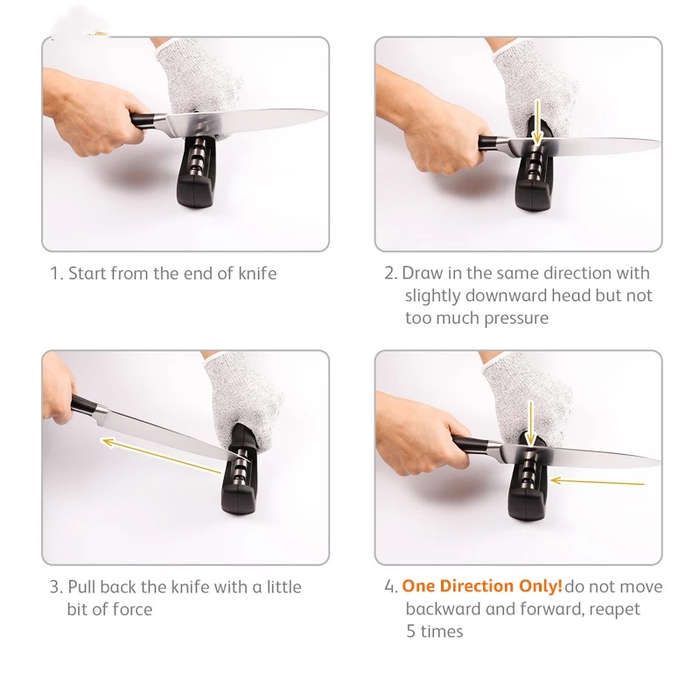 1. Start from the end of knife

2. Draw in the same direction with slightly downward head but not too much pressure

3. Pull back the knife with a little bit of force

4. One Direction Only! do not move backward and forward, reapet 5 times