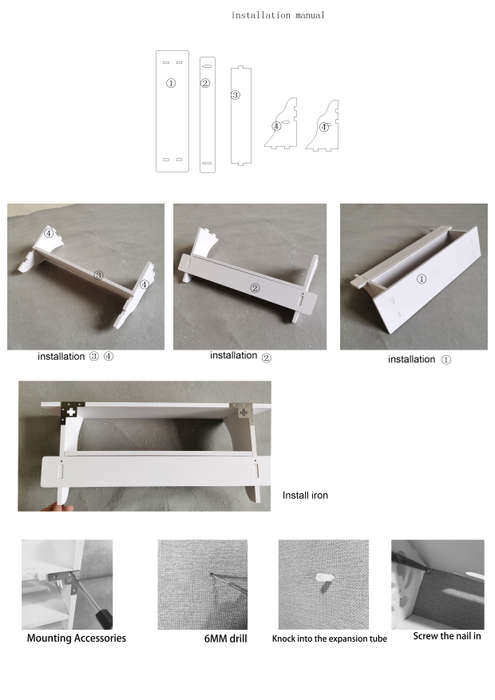 installation manual

①

②

③

④

④

④

③

④

②

①

installation ③ ④

installation ②

installation ①

Install iron

Mounting Accessories

6MM drill

Knock into the expansion tube

Screw the nail in