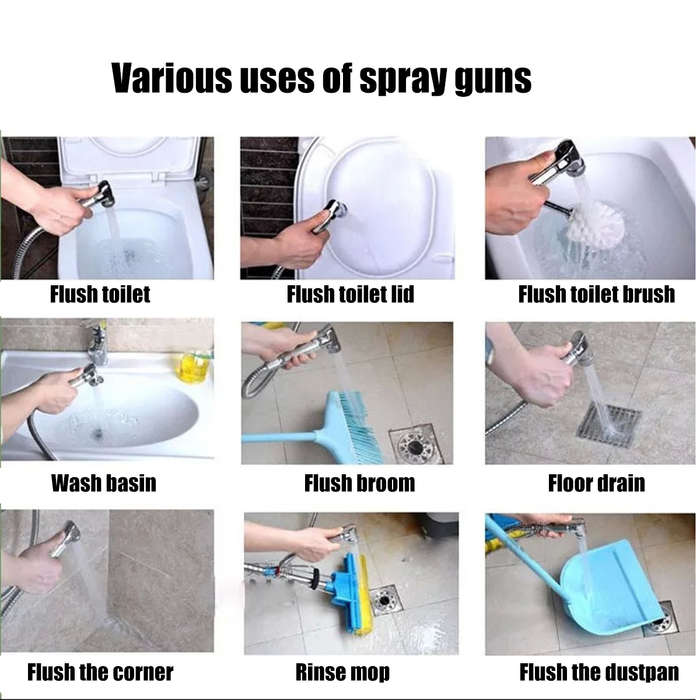 Various uses of spray guns

Flush toilet

Flush toilet lid

Flush toilet brush

Wash basin

Flush broom

Floor drain

Flush the corner

Rinse mop

Flush the dustpan