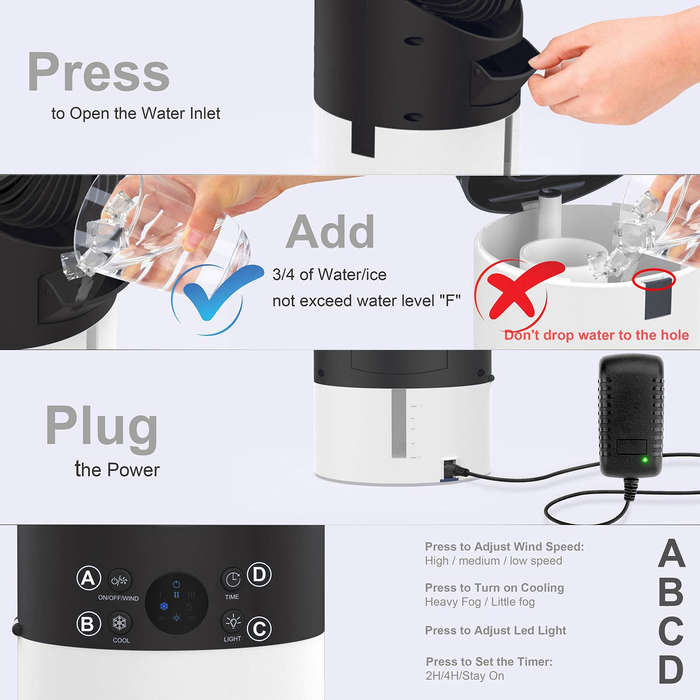 Press
to Open the Water Inlet

Add
3/4 of Water/ice
not exceed water level "F"

Don't drop water to the hole

Plug
the Power

A ON/OFF/WIND
B COOL
D TIME
C LIGHT

Press to Adjust Wind Speed:
High / medium / low speed

Press to Turn on Cooling
Heavy Fog / Little fog

Press to Adjust Led Light

Press to Set the Timer:
2H/4H/Stay On

A
B
C
D