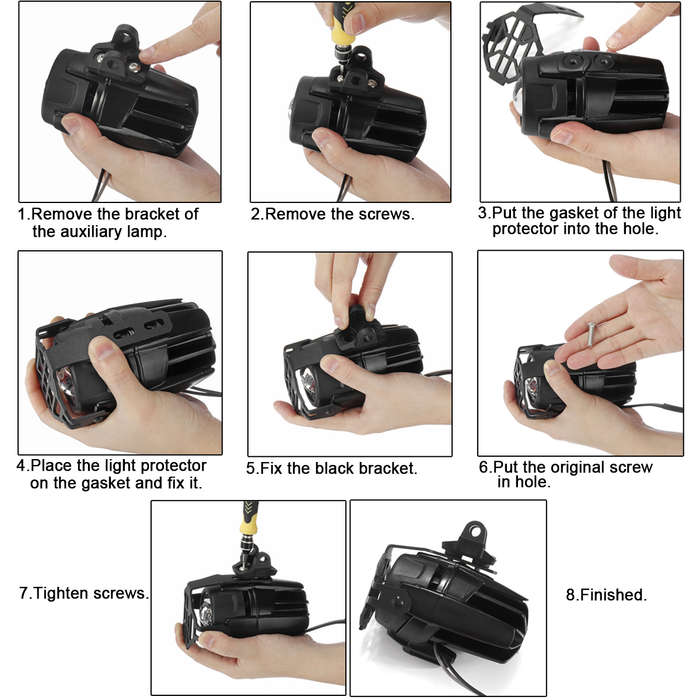 1.Remove the bracket of the auxiliary lamp.

2.Remove the screws.

3.Put the gasket of the light protector into the hole.

4.Place the light protector on the gasket and fix it.

5.Fix the black bracket.

6.Put the original screw in hole.

7.Tighten screws.

8.Finished.