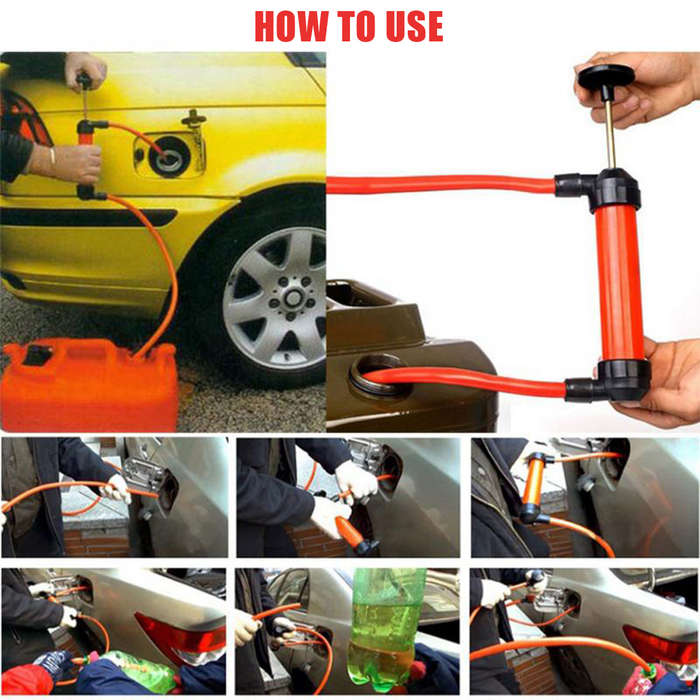 HOW TO USE