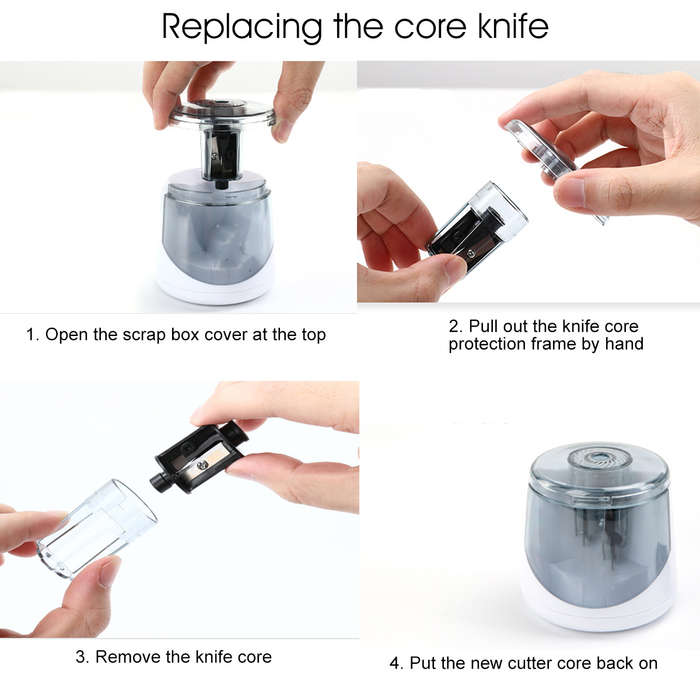 Replacing the core knife

1. Open the scrap box cover at the top

2. Pull out the knife core protection frame by hand

3. Remove the knife core

4. Put the new cutter core back on