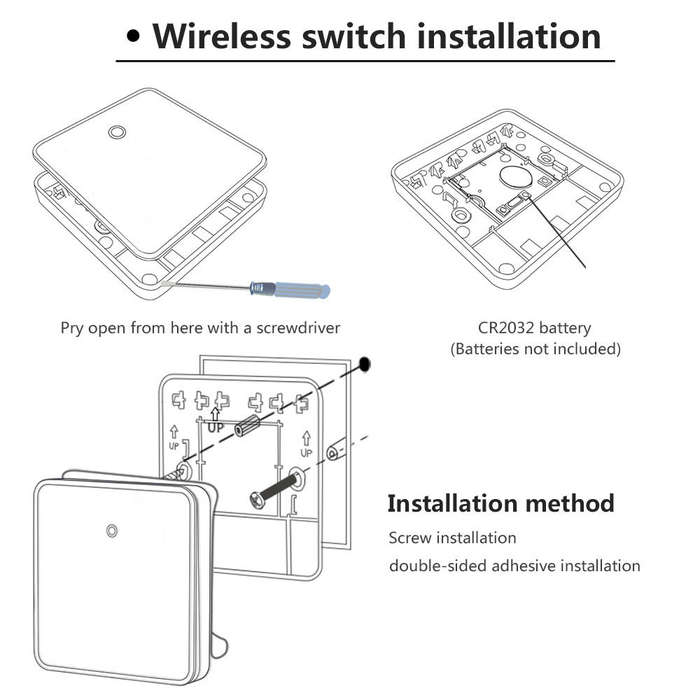 • Wireless switch installation

Pry open from here with a screwdriver

CR2032 battery
(Batteries not included)

UP

UP

UP

Installation method

Screw installation

double-sided adhesive installation