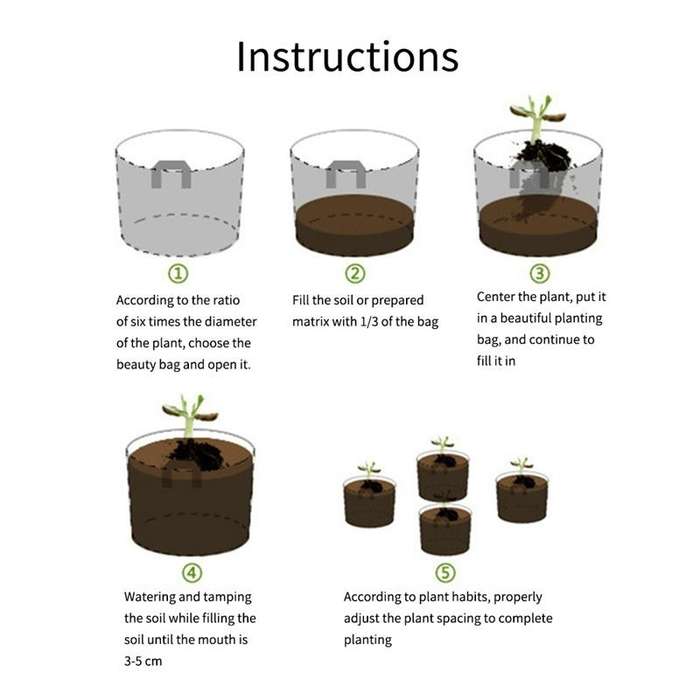 Instructions

①
According to the ratio of six times the diameter of the plant, choose the beauty bag and open it.

②
Fill the soil or prepared matrix with 1/3 of the bag

③
Center the plant, put it in a beautiful planting bag, and continue to fill it in

④
Watering and tamping the soil while filling the soil until the mouth is 3-5 cm

⑤
According to plant habits, properly adjust the plant spacing to complete planting