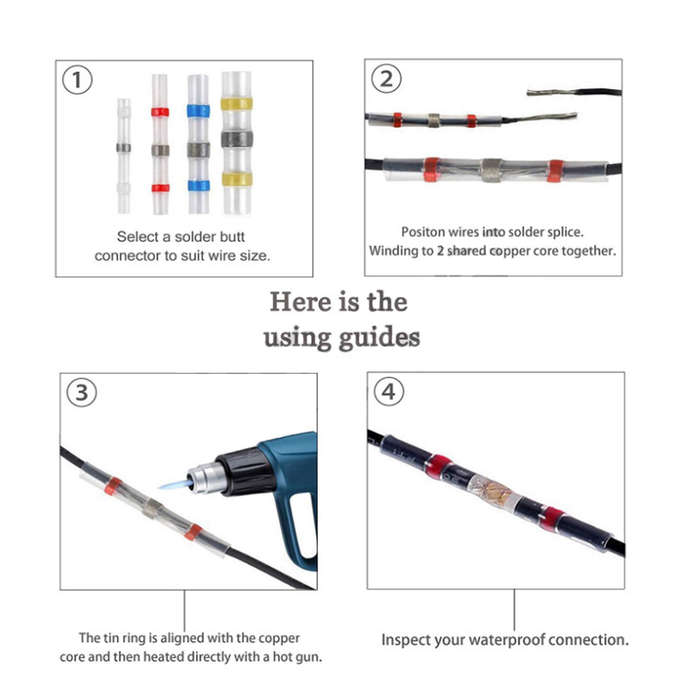 1

Select a solder butt connector to suit wire size.

2

Positon wires into solder splice.
Winding to 2 shared copper core together.

Here is the using guides

3

The tin ring is aligned with the copper core and then heated directly with a hot gun.

4

Inspect your waterproof connection.