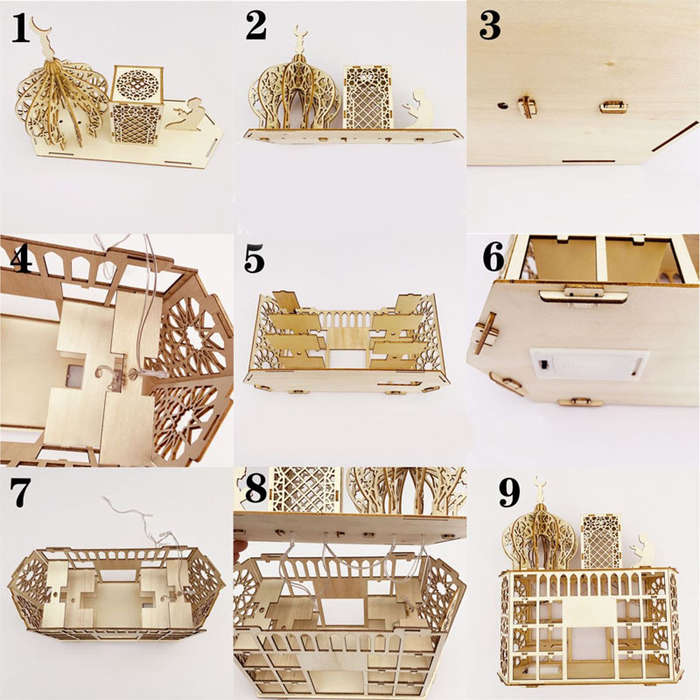 1
2
3
4
5
6
7
8
9