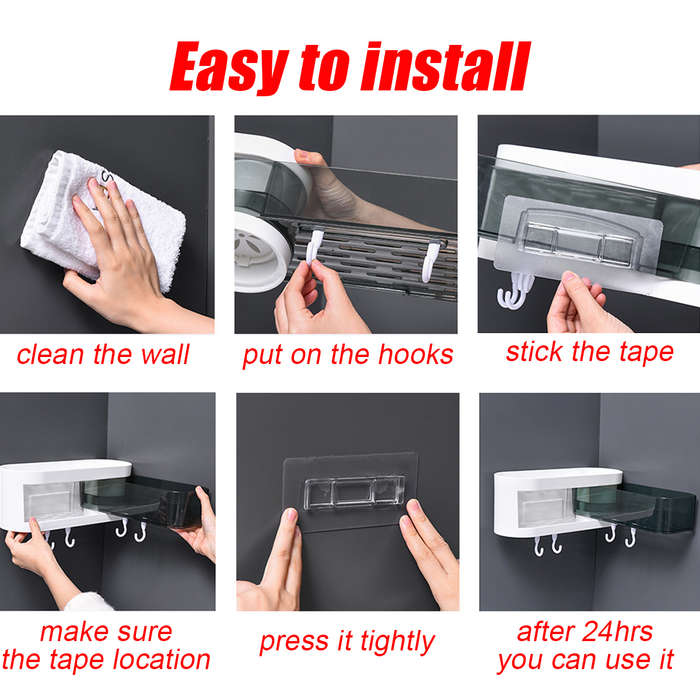 Easy to install

clean the wall

put on the hooks

stick the tape

make sure the tape location

press it tightly

after 24hrs you can use it