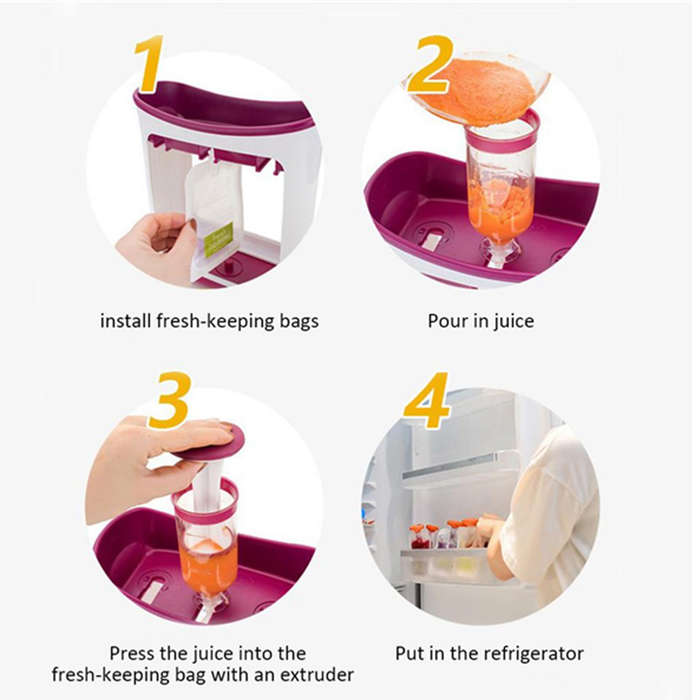 1

install fresh-keeping bags

2

Pour in juice

3

Press the juice into the fresh-keeping bag with an extruder

4

Put in the refrigerator