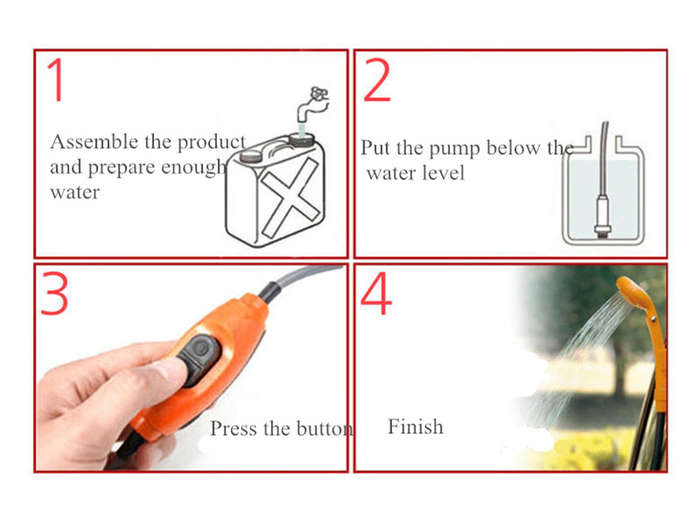 1

Assemble the product and prepare enough water

2

Put the pump below the water level

3

Press the button

4

Finish