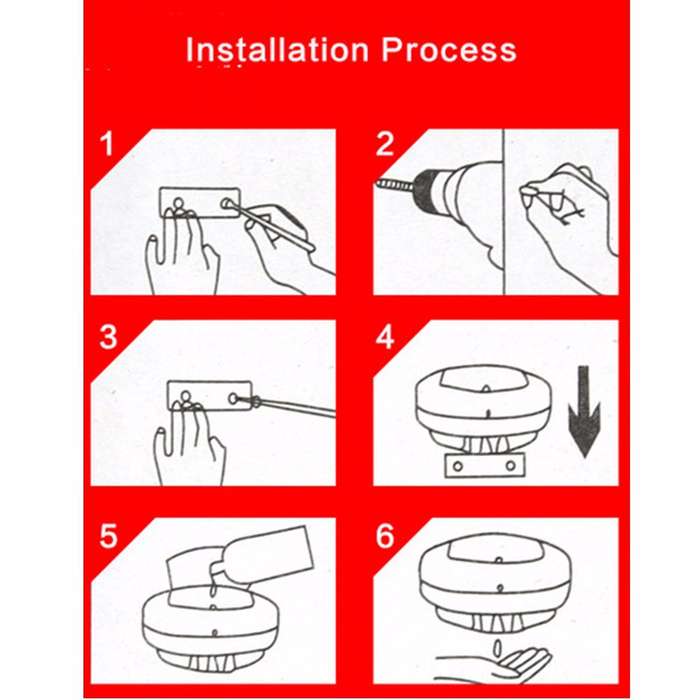 Installation Process

1

2

3

4

5

6