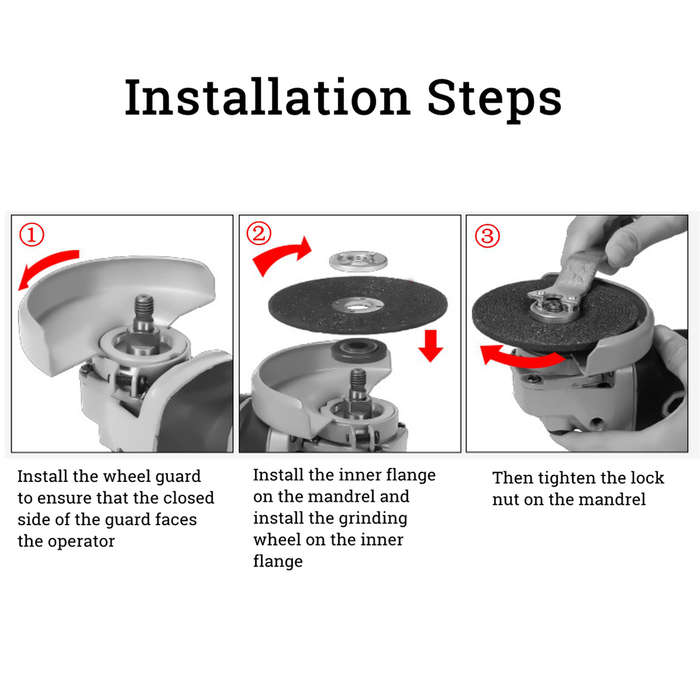 Installation Steps

①

Install the wheel guard to ensure that the closed side of the guard faces the operator

②

Install the inner flange on the mandrel and install the grinding wheel on the inner flange

③

Then tighten the lock nut on the mandrel