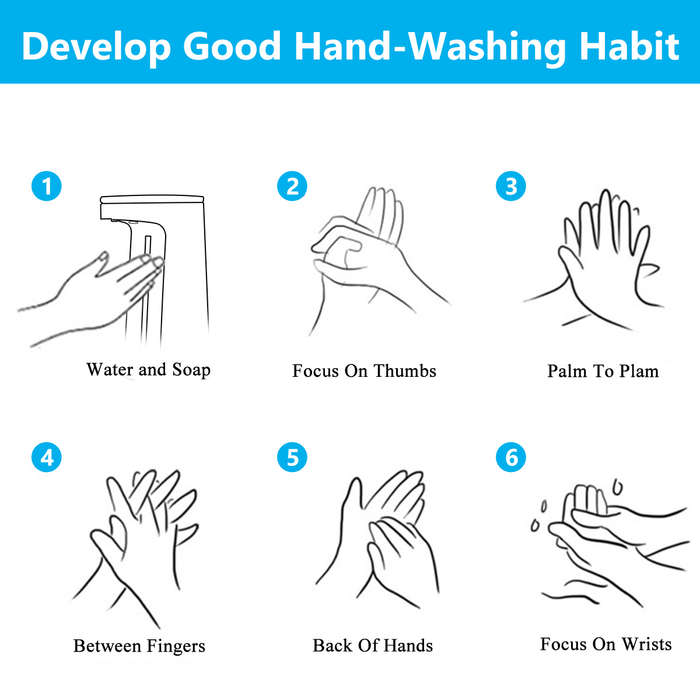 Develop Good Hand-Washing Habit

1
Water and Soap

2
Focus On Thumbs

3
Palm To Plam

4
Between Fingers

5
Back Of Hands

6
Focus On Wrists