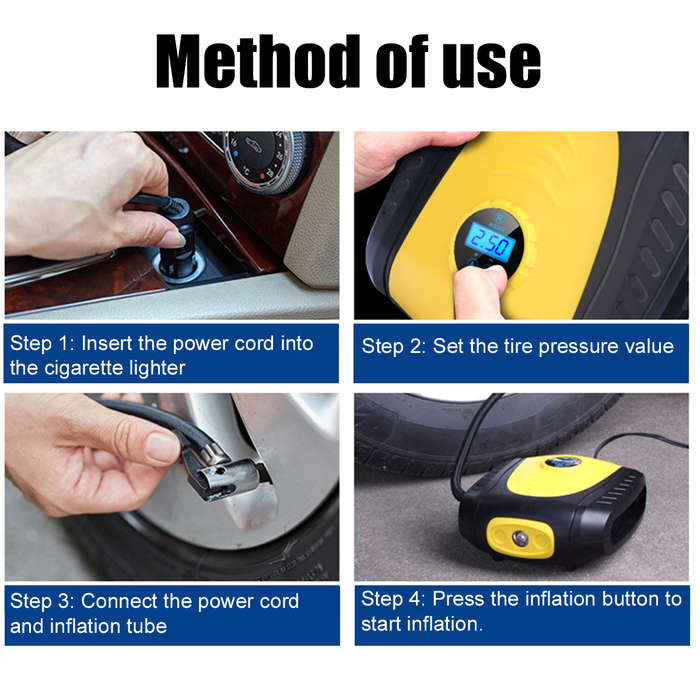 Method of use

2.50

Step 1: Insert the power cord into the cigarette lighter

Step 2: Set the tire pressure value

Step 3: Connect the power cord and inflation tube

Step 4: Press the inflation button to start inflation.