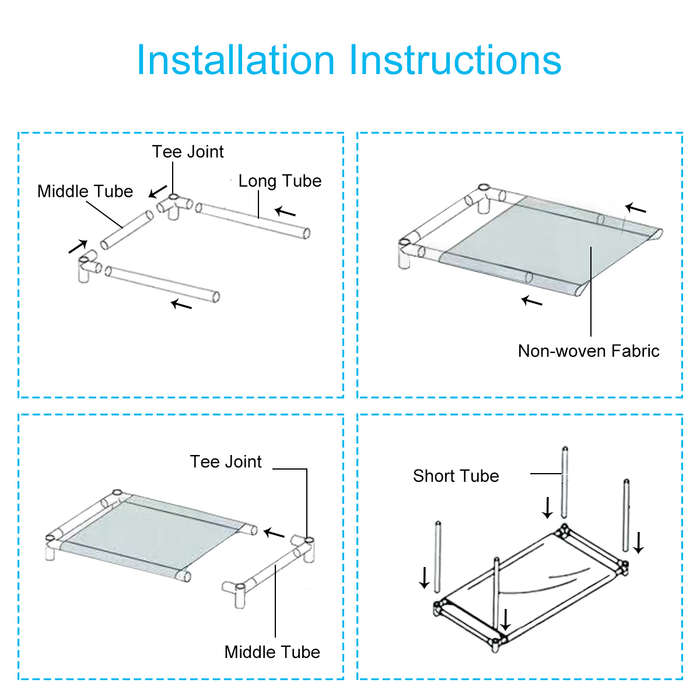 Installation Instructions

Tee Joint
Middle Tube
Long Tube

Non-woven Fabric

Tee Joint
Middle Tube

Short Tube