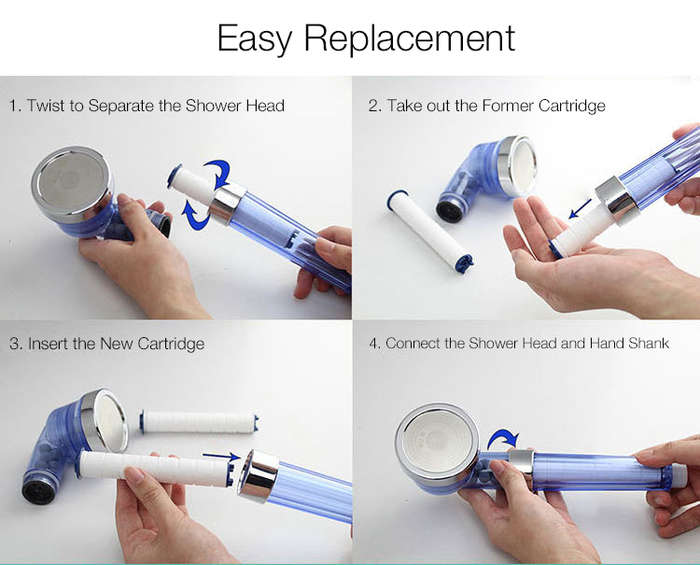 Easy Replacement

1. Twist to Separate the Shower Head

2. Take out the Former Cartridge

3. Insert the New Cartridge

4. Connect the Shower Head and Hand Shank