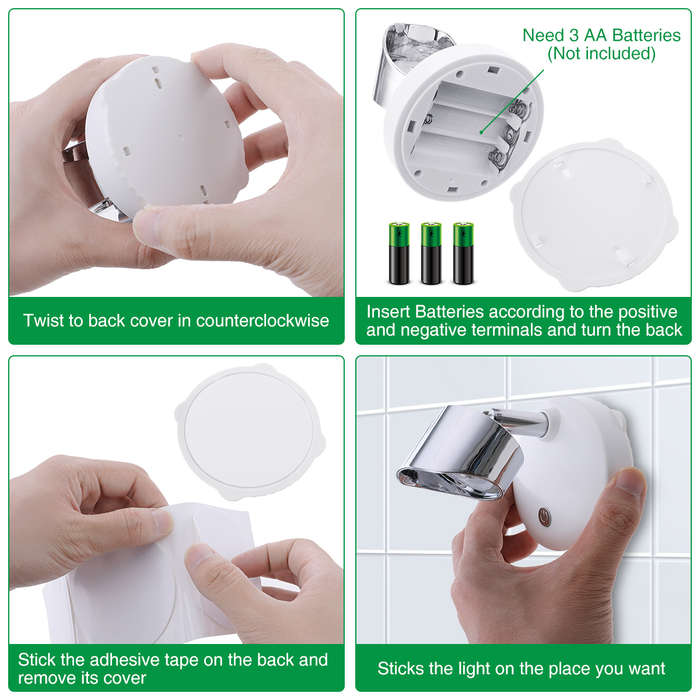 Twist to back cover in counterclockwise

Need 3 AA Batteries (Not included)

Insert Batteries according to the positive and negative terminals and turn the back

Stick the adhesive tape on the back and remove its cover

Sticks the light on the place you want