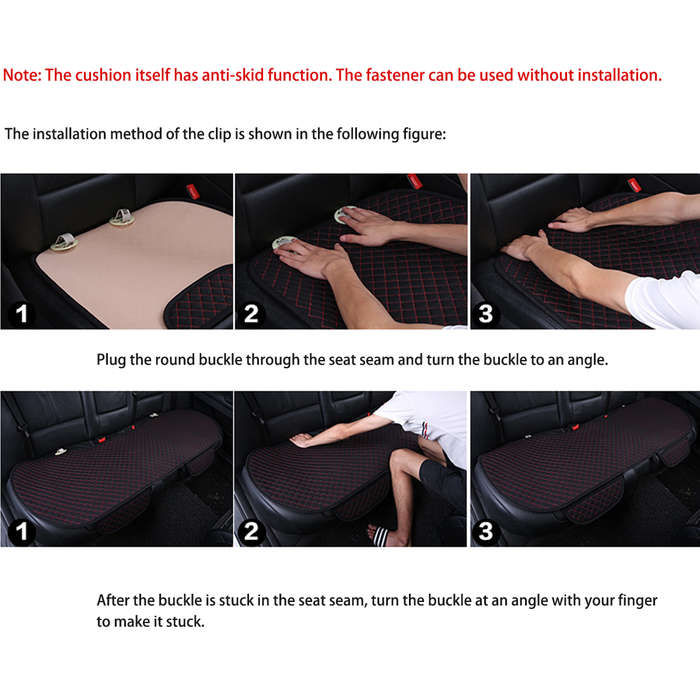 Note: The cushion itself has anti-skid function. The fastener can be used without installation.

The installation method of the clip is shown in the following figure:

1

2

3

Plug the round buckle through the seat seam and turn the buckle to an angle.

1

2

3

After the buckle is stuck in the seat seam, turn the buckle at an angle with your finger to make it stuck.