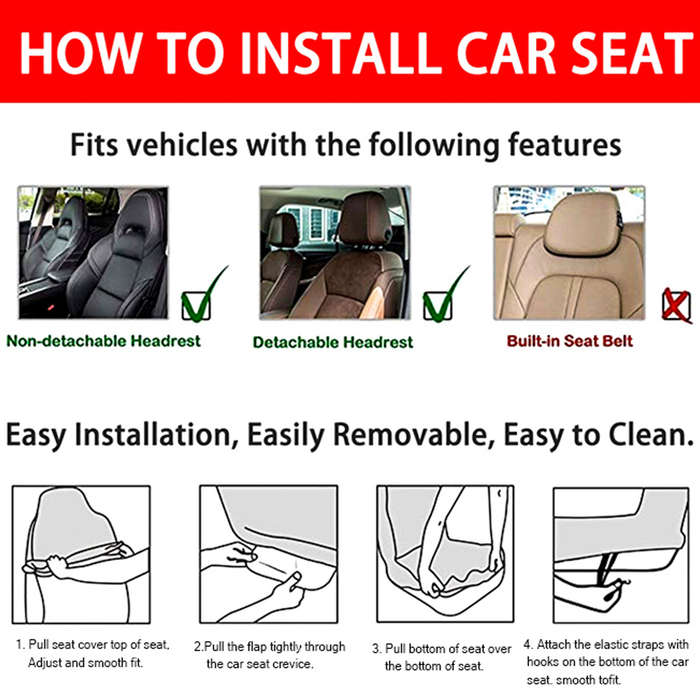 HOW TO INSTALL CAR SEAT

Fits vehicles with the following features

Non-detachable Headrest

Detachable Headrest

Built-in Seat Belt

Easy Installation, Easily Removable, Easy to Clean.

1. Pull seat cover top of seat, Adjust and smooth fit.

2.Pull the flap tightly through the car seat crevice.

3. Pull bottom of seat over the bottom of seat.

4. Attach the elastic straps with hooks on the bottom of the car seat. smooth tofit.