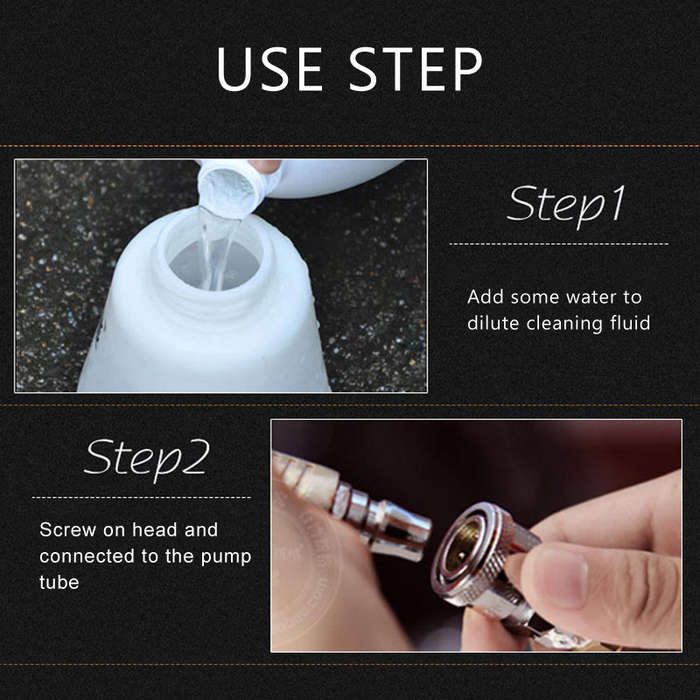 USE STEP

Step1

Add some water to dilute cleaning fluid

Step2

Screw on head and connected to the pump tube