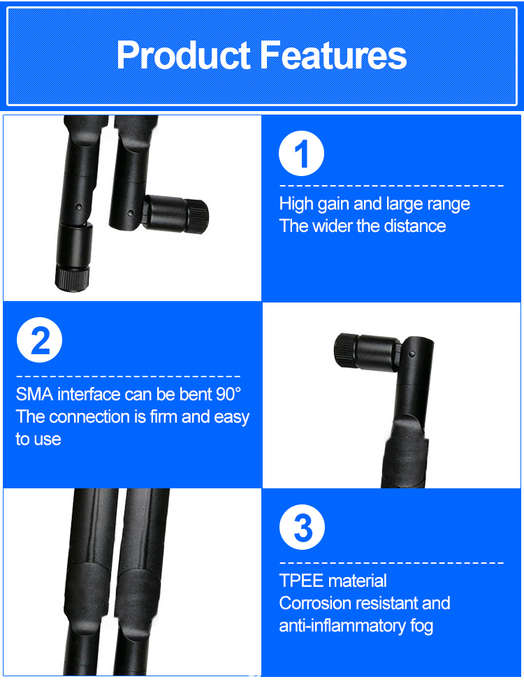 Product Features

1

High gain and large range
The wider the distance

2

SMA interface can be bent 90°
The connection is firm and easy to use

3

TPEE material
Corrosion resistant and anti-inflammatory fog