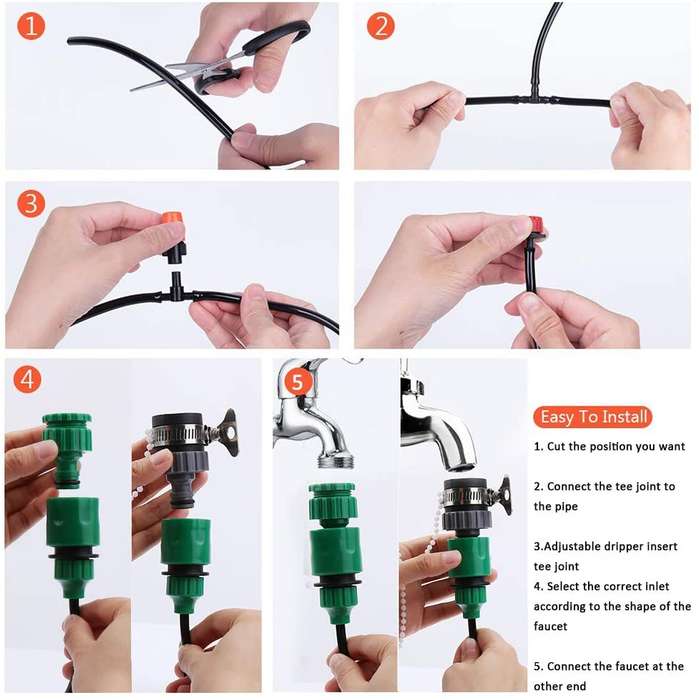 1

2

3

4

5

Easy To Install

1. Cut the position you want

2. Connect the tee joint to the pipe

3.Adjustable dripper insert tee joint

4. Select the correct inlet according to the shape of the faucet

5. Connect the faucet at the other end