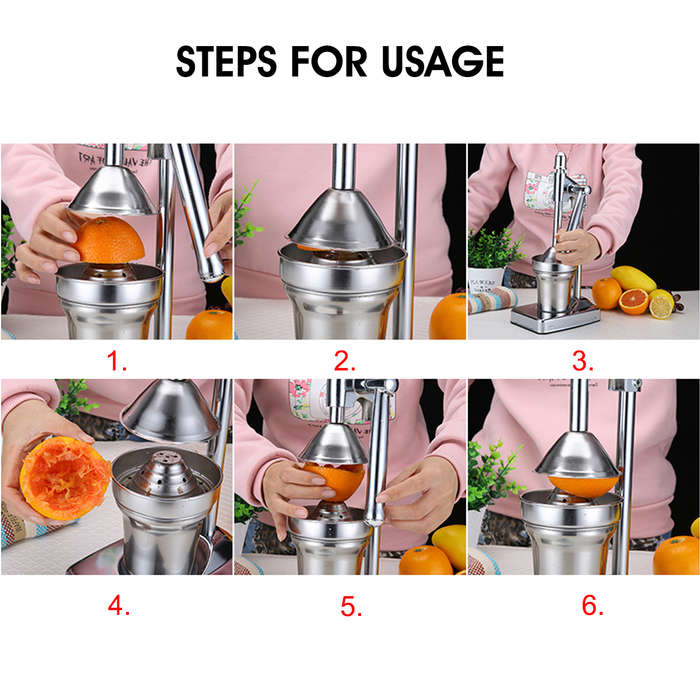 STEPS FOR USAGE

1.

2.

3.

4.

5.

6.