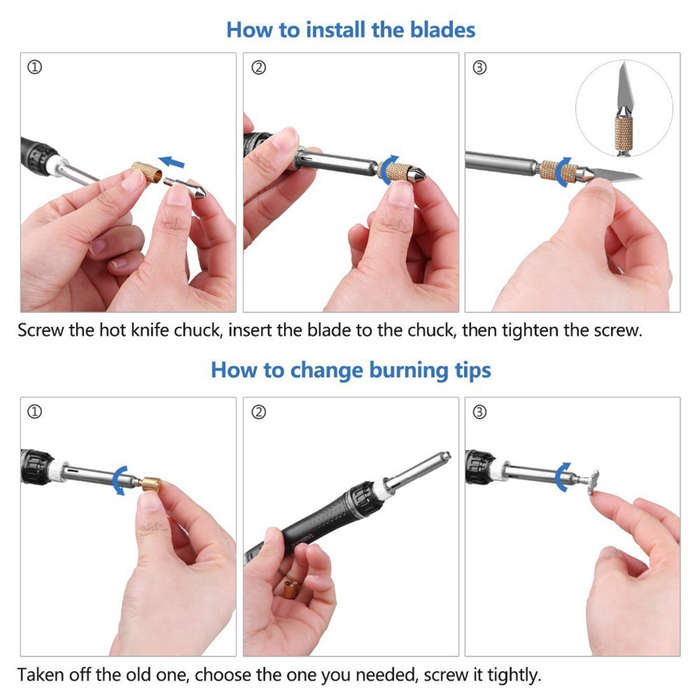 How to install the blades

①

②

③

Screw the hot knife chuck, insert the blade to the chuck, then tighten the screw.

How to change burning tips

①

②

③

Taken off the old one, choose the one you needed, screw it tightly.