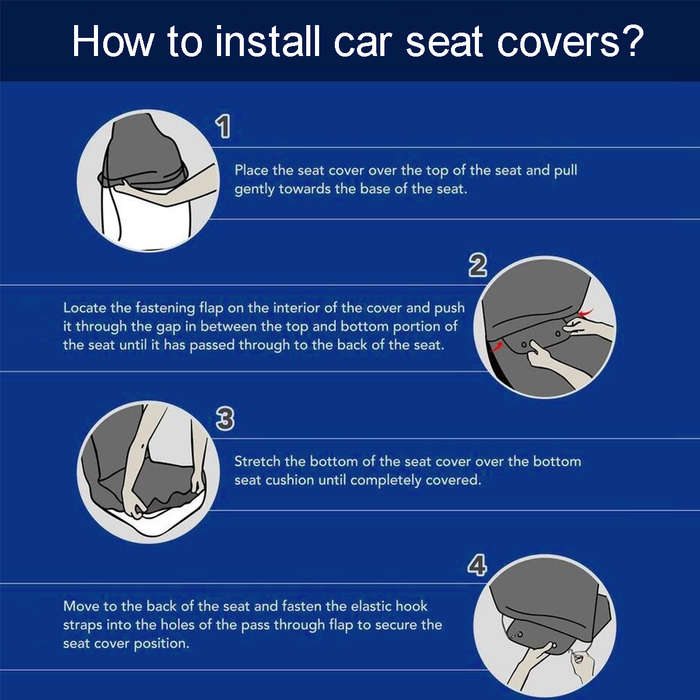 How to install car seat covers?

1

Place the seat cover over the top of the seat and pull gently towards the base of the seat.

2

Locate the fastening flap on the interior of the cover and push it through the gap in between the top and bottom portion of the seat until it has passed through to the back of the seat.

3

Stretch the bottom of the seat cover over the bottom seat cushion until completely covered.

4

Move to the back of the seat and fasten the elastic hook straps into the holes of the pass through flap to secure the seat cover position.