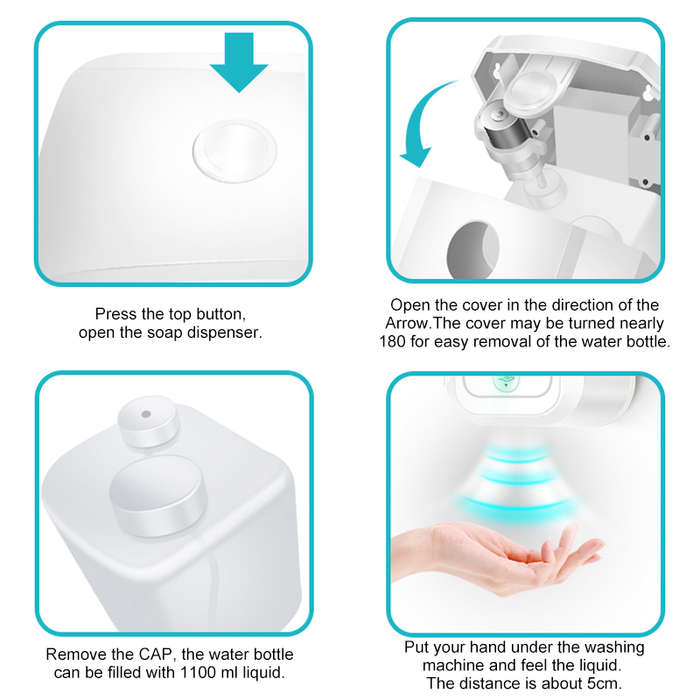 Press the top button,
open the soap dispenser.

Open the cover in the direction of the Arrow.The cover may be turned nearly 180 for easy removal of the water bottle.

Remove the CAP, the water bottle can be filled with 1100 ml liquid.

Put your hand under the washing machine and feel the liquid.
The distance is about 5cm.