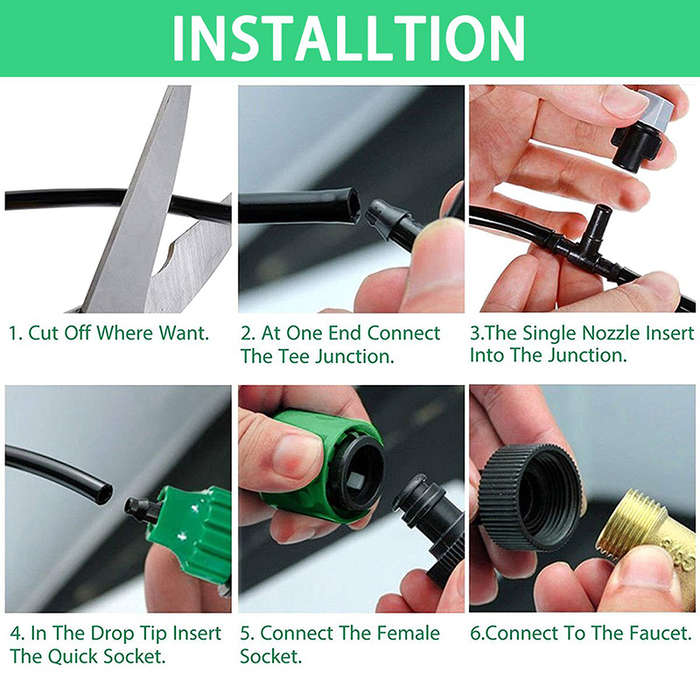 INSTALLTION

1. Cut Off Where Want.

2. At One End Connect The Tee Junction.

3.The Single Nozzle Insert Into The Junction.

4. In The Drop Tip Insert The Quick Socket.

5. Connect The Female Socket.

6.Connect To The Faucet.