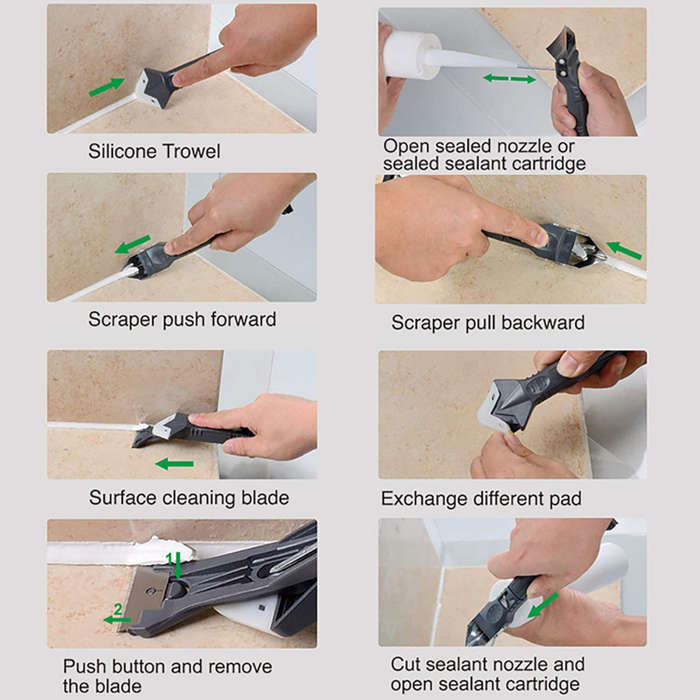 Silicone Trowel

Open sealed nozzle or sealed sealant cartridge

Scraper push forward

Scraper pull backward

Surface cleaning blade

Exchange different pad

1

2

Push button and remove the blade

Cut sealant nozzle and open sealant cartridge