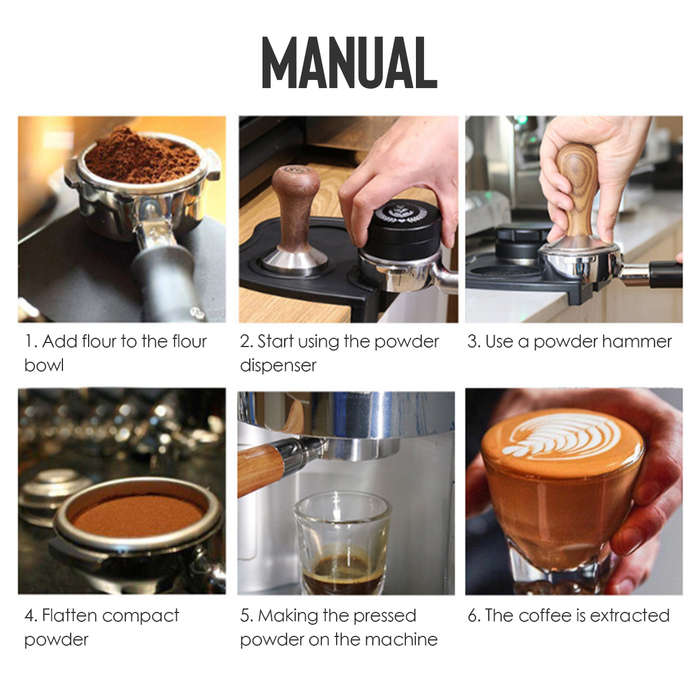 MANUAL

1. Add flour to the flour bowl

2. Start using the powder dispenser

3. Use a powder hammer

4. Flatten compact powder

5. Making the pressed powder on the machine

6. The coffee is extracted