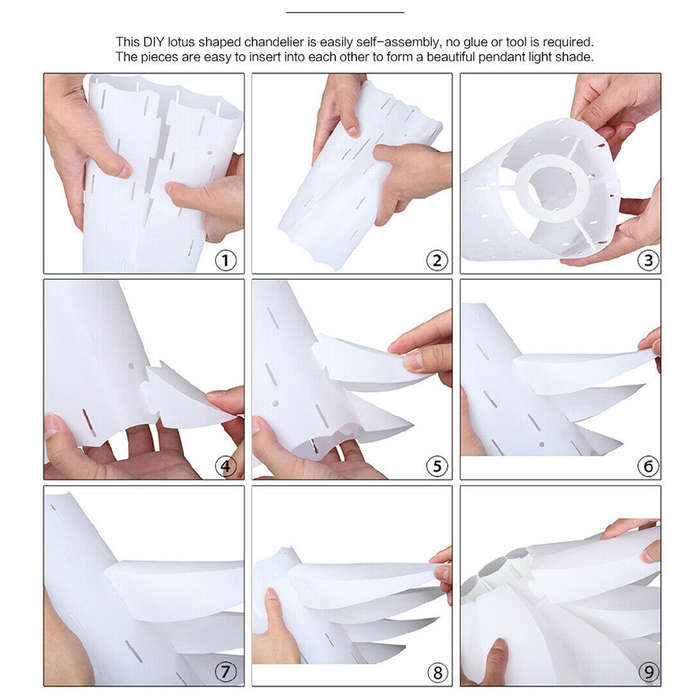 This DIY lotus shaped chandelier is easily self-assembly, no glue or tool is required.
The pieces are easy to insert into each other to form a beautiful pendant light shade.

①

②

③

④

⑤

⑥

⑦

⑧

⑨