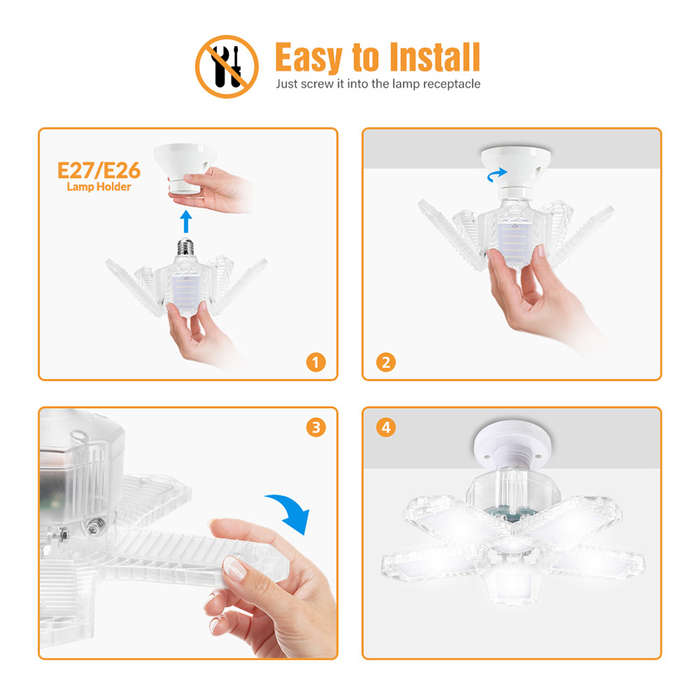 Easy to Install
Just screw it into the lamp receptacle

E27/E26
Lamp Holder

1

2

3

4