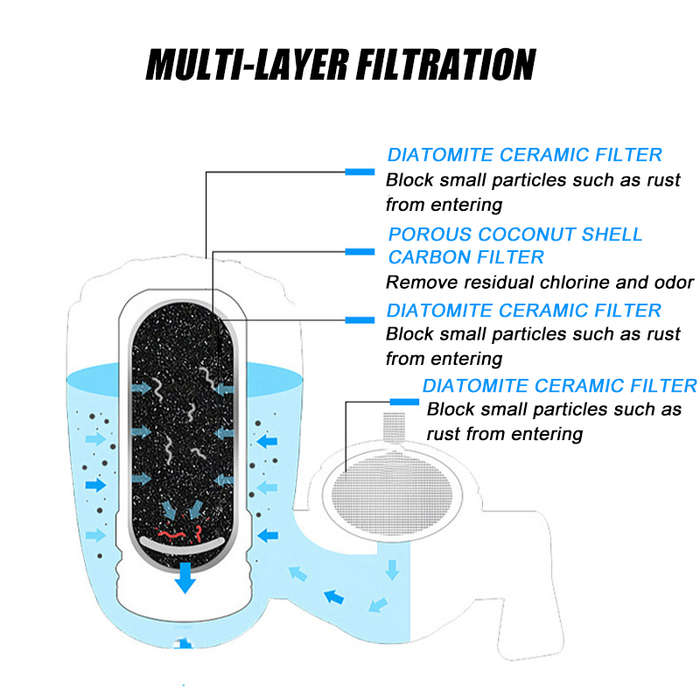 MULTI-LAYER FILTRATION

DIATOMITE CERAMIC FILTER
Block small particles such as rust from entering

POROUS COCONUT SHELL CARBON FILTER
Remove residual chlorine and odor

DIATOMITE CERAMIC FILTER
Block small particles such as rust from entering

DIATOMITE CERAMIC FILTER
Block small particles such as rust from entering