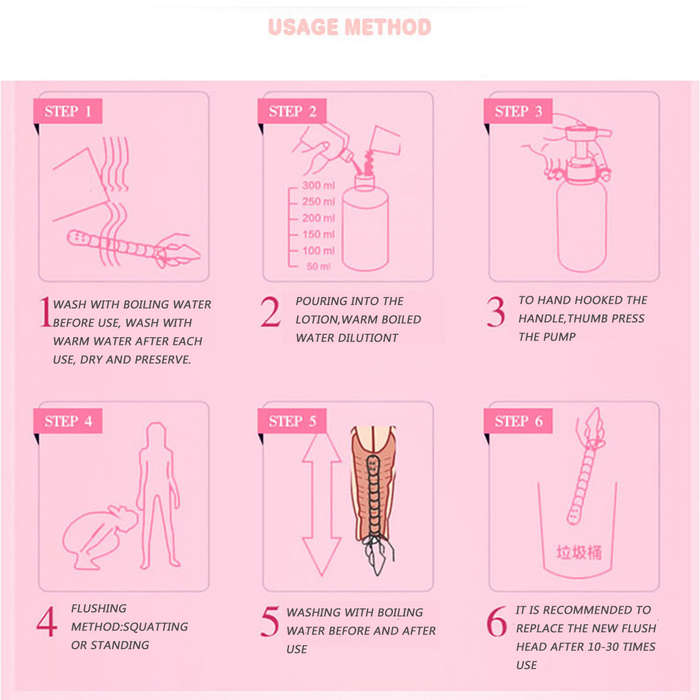 USAGE METHOD

STEP 1

1 WASH WITH BOILING WATER BEFORE USE, WASH WITH WARM WATER AFTER EACH USE, DRY AND PRESERVE.

STEP 2

300 ml
250 ml
200 ml
150 ml
100 ml
50 ml

2 POURING INTO THE LOTION,WARM BOILED WATER DILUTIONT

STEP 3

3 TO HAND HOOKED THE HANDLE,THUMB PRESS THE PUMP

STEP 4

4 FLUSHING METHOD:SQUATTING OR STANDING

STEP 5

5 WASHING WITH BOILING WATER BEFORE AND AFTER USE

STEP 6

垃圾桶

6 IT IS RECOMMENDED TO REPLACE THE NEW FLUSH HEAD AFTER 10-30 TIMES USE