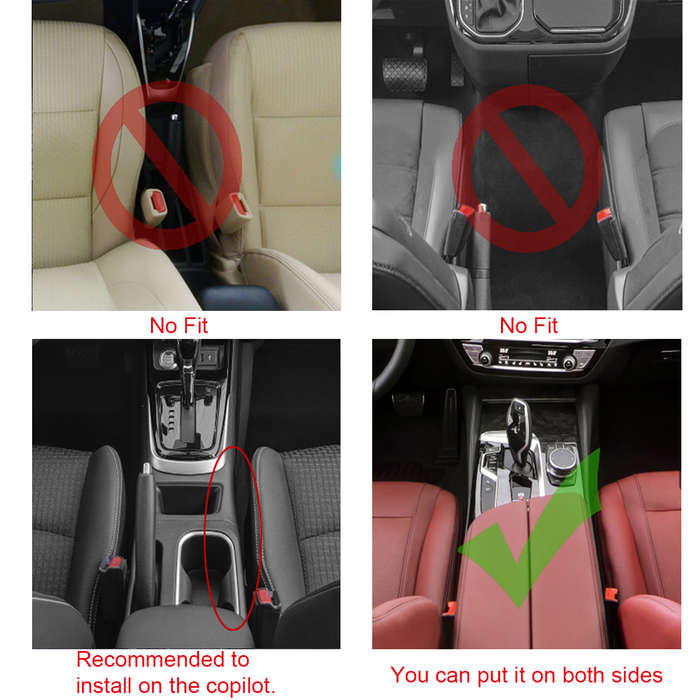 No Fit

No Fit

Recommended to install on the copilot.

You can put it on both sides