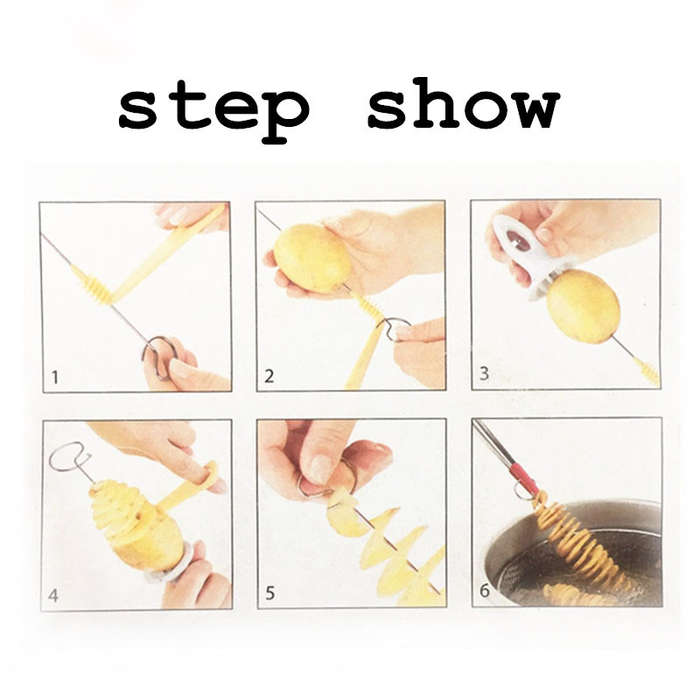 step show

1

2

3

4

5

6