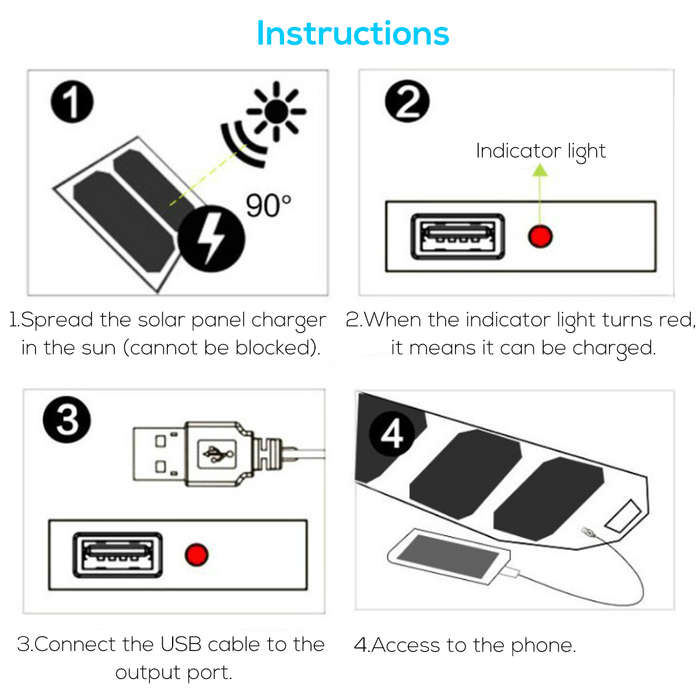 Instructions

1

90°

1.Spread the solar panel charger in the sun (cannot be blocked).

2

Indicator light

2.When the indicator light turns red, it means it can be charged.

3

3.Connect the USB cable to the output port.

4

4.Access to the phone.