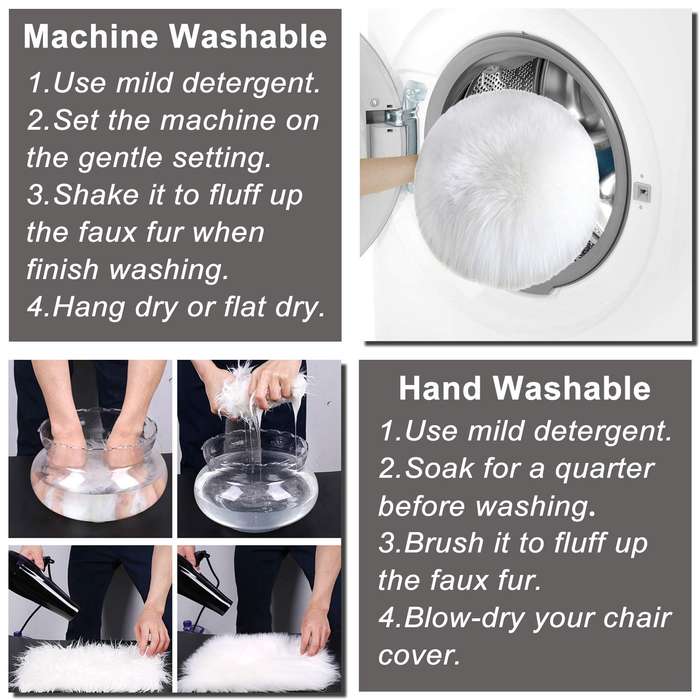 Machine Washable

1.Use mild detergent.
2.Set the machine on the gentle setting.
3.Shake it to fluff up the faux fur when finish washing.
4.Hang dry or flat dry.

Hand Washable

1.Use mild detergent.
2.Soak for a quarter before washing.
3.Brush it to fluff up the faux fur.
4.Blow-dry your chair cover.