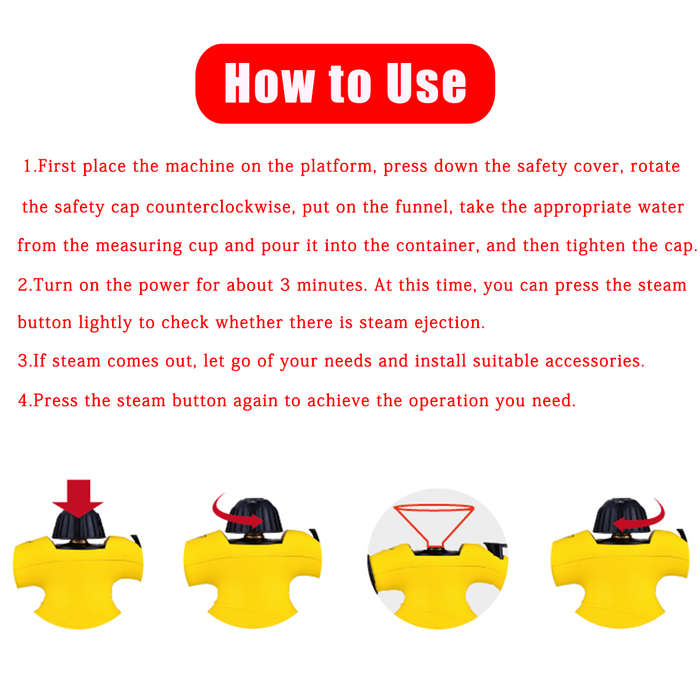 How to Use

1.First place the machine on the platform, press down the safety cover, rotate the safety cap counterclockwise, put on the funnel, take the appropriate water from the measuring cup and pour it into the container, and then tighten the cap.

2.Turn on the power for about 3 minutes. At this time, you can press the steam button lightly to check whether there is steam ejection.

3.If steam comes out, let go of your needs and install suitable accessories.

4.Press the steam button again to achieve the operation you need.