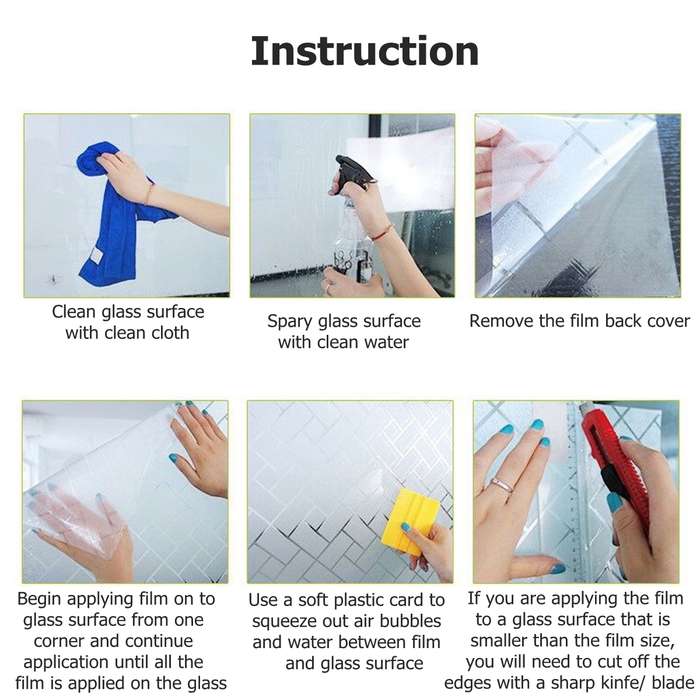 Instruction

Clean glass surface with clean cloth

Spary glass surface with clean water

Remove the film back cover

Begin applying film on to glass surface from one corner and continue application until all the film is applied on the glass

Use a soft plastic card to squeeze out air bubbles and water between film and glass surface

If you are applying the film to a glass surface that is smaller than the film size, you will need to cut off the edges with a sharp kinfe/ blade