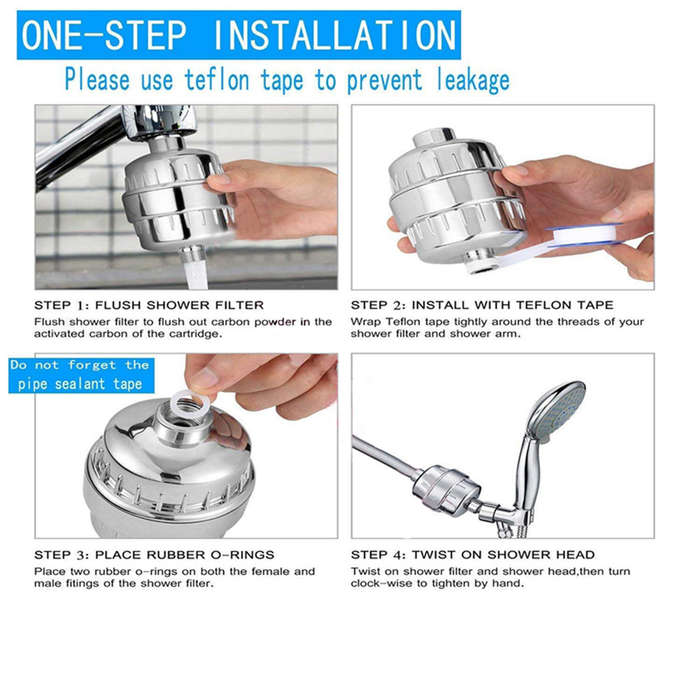 ONE-STEP INSTALLATION

Please use teflon tape to prevent leakage

STEP 1: FLUSH SHOWER FILTER
Flush shower filter to flush out carbon powder in the activated carbon of the cartridge.

STEP 2: INSTALL WITH TEFLON TAPE
Wrap Teflon tape tightly around the threads of your shower filter and shower arm.

Do not forget the pipe sealant tape

STEP 3: PLACE RUBBER O-RINGS
Place two rubber o-rings on both the female and male fitings of the shower filter.

STEP 4: TWIST ON SHOWER HEAD
Twist on shower filter and shower head,then turn clock-wise to tighten by hand.