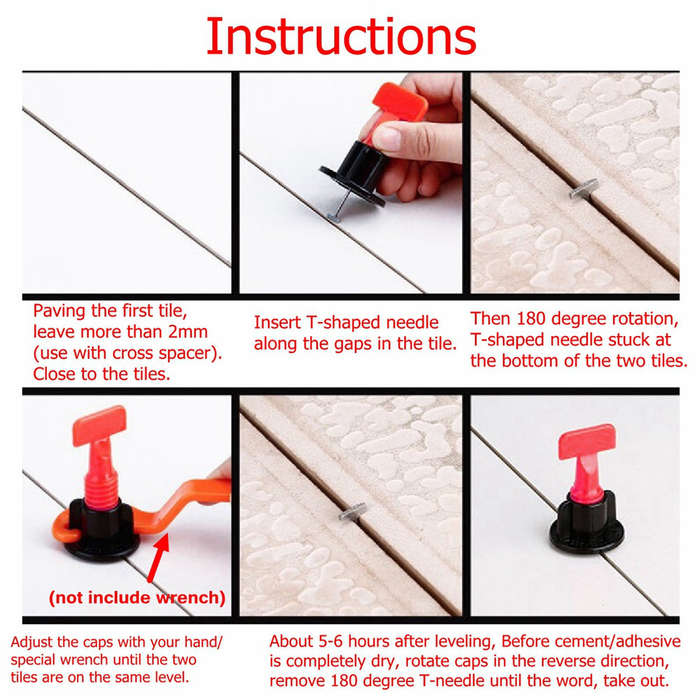 Instructions

Paving the first tile, leave more than 2mm (use with cross spacer). Close to the tiles.

Insert T-shaped needle along the gaps in the tile.

Then 180 degree rotation, T-shaped needle stuck at the bottom of the two tiles.

(not include wrench)

Adjust the caps with your hand/ special wrench until the two tiles are on the same level.

About 5-6 hours after leveling, Before cement/adhesive is completely dry, rotate caps in the reverse direction, remove 180 degree T-needle until the word, take out.