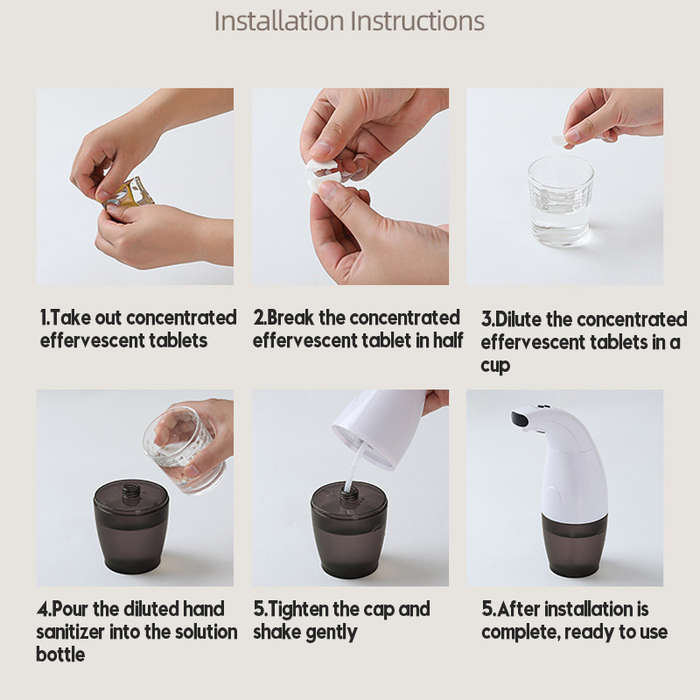 Installation Instructions

1.Take out concentrated effervescent tablets

2.Break the concentrated effervescent tablet in half

3.Dilute the concentrated effervescent tablets in a cup

4.Pour the diluted hand sanitizer into the solution bottle

5.Tighten the cap and shake gently

5.After installation is complete, ready to use