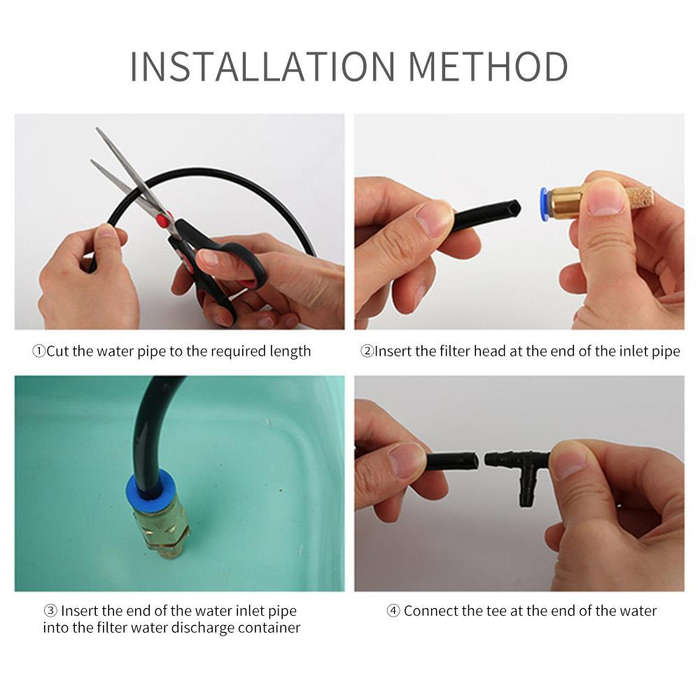 INSTALLATION METHOD

①Cut the water pipe to the required length

②Insert the filter head at the end of the inlet pipe

③ Insert the end of the water inlet pipe into the filter water discharge container

④ Connect the tee at the end of the water