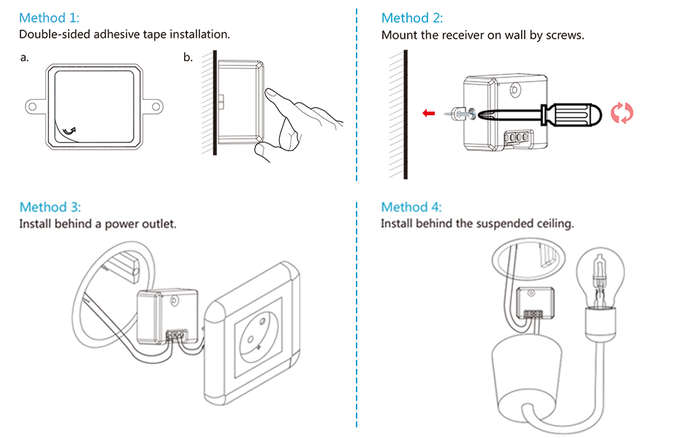 Method 1:
Double-sided adhesive tape installation.

a.

b.

Method 2:
Mount the receiver on wall by screws.

Method 3:
Install behind a power outlet.

Method 4:
Install behind the suspended ceiling.