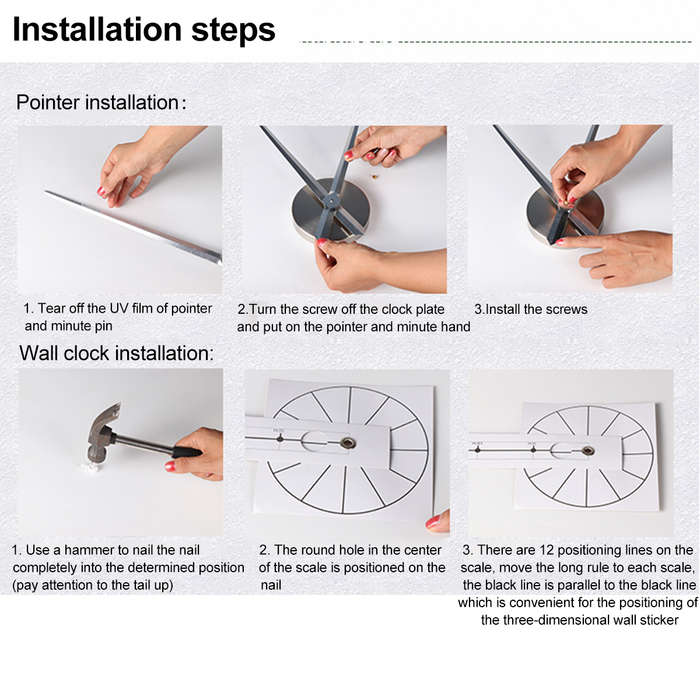 Installation steps

Pointer installation:

1. Tear off the UV film of pointer and minute pin

2.Turn the screw off the clock plate and put on the pointer and minute hand

3.Install the screws

Wall clock installation:

1. Use a hammer to nail the nail completely into the determined position (pay attention to the tail up)

2. The round hole in the center of the scale is positioned on the nail

3. There are 12 positioning lines on the scale, move the long rule to each scale, the black line is parallel to the black line which is convenient for the positioning of the three-dimensional wall sticker