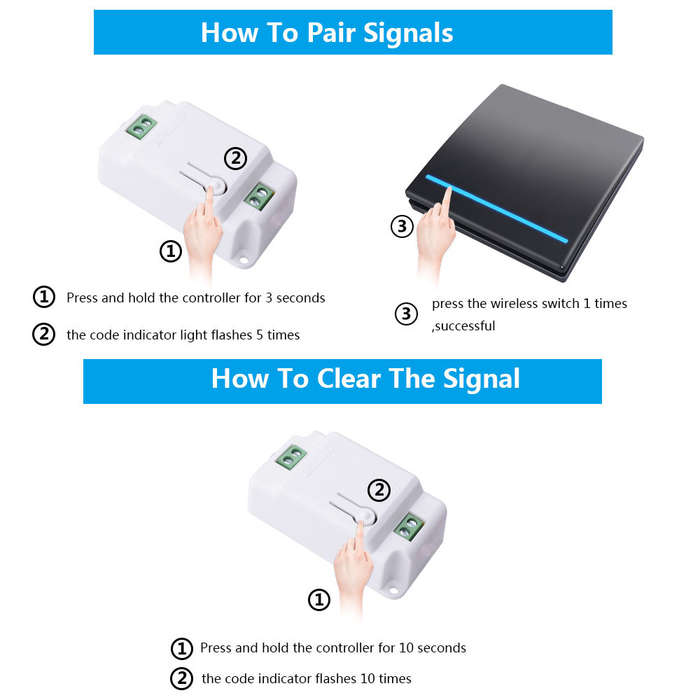 How To Pair Signals

②

①

③

① Press and hold the controller for 3 seconds

② the code indicator light flashes 5 times

③ press the wireless switch 1 times ,successful

How To Clear The Signal

②

①

① Press and hold the controller for 10 seconds

② the code indicator flashes 10 times